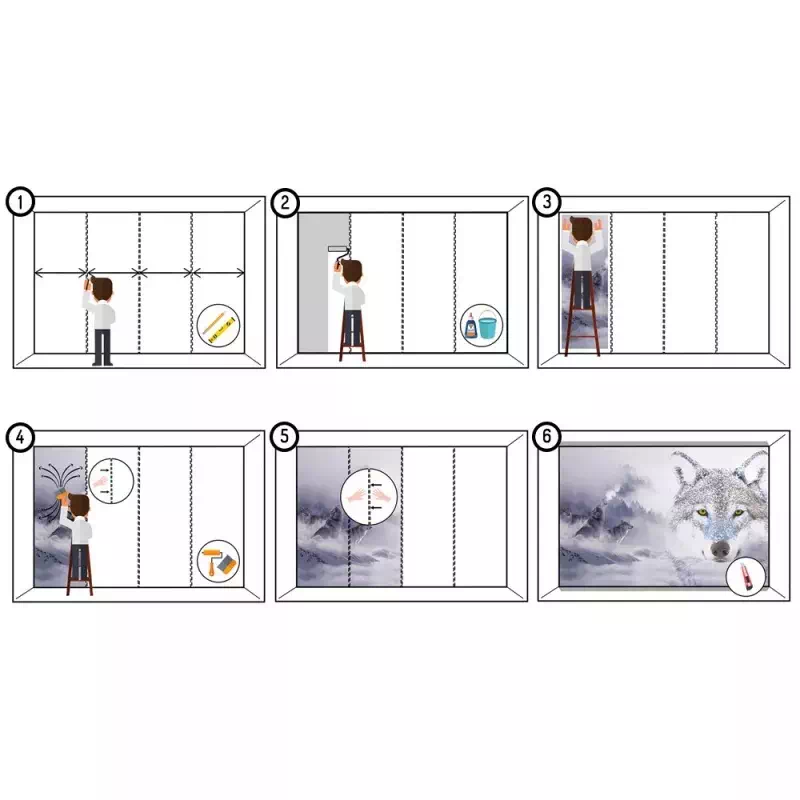 1

2

3

4

5

6